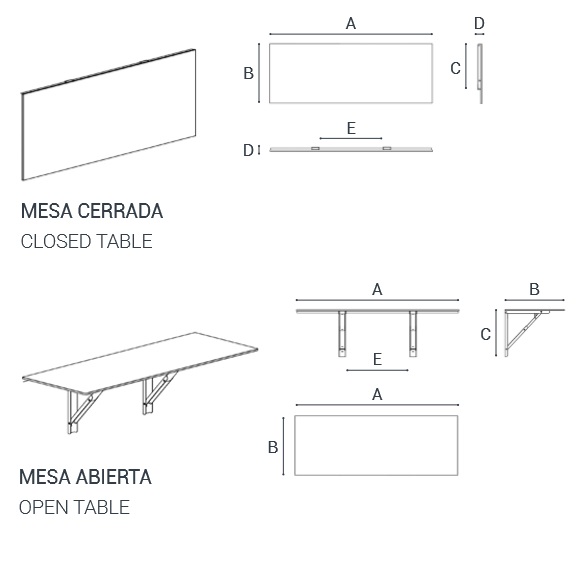 A

D

B

C

E

D

MESA CERRADA

CLOSED TABLE

A

B

C

E

A

B

MESA ABIERTA

OPEN TABLE